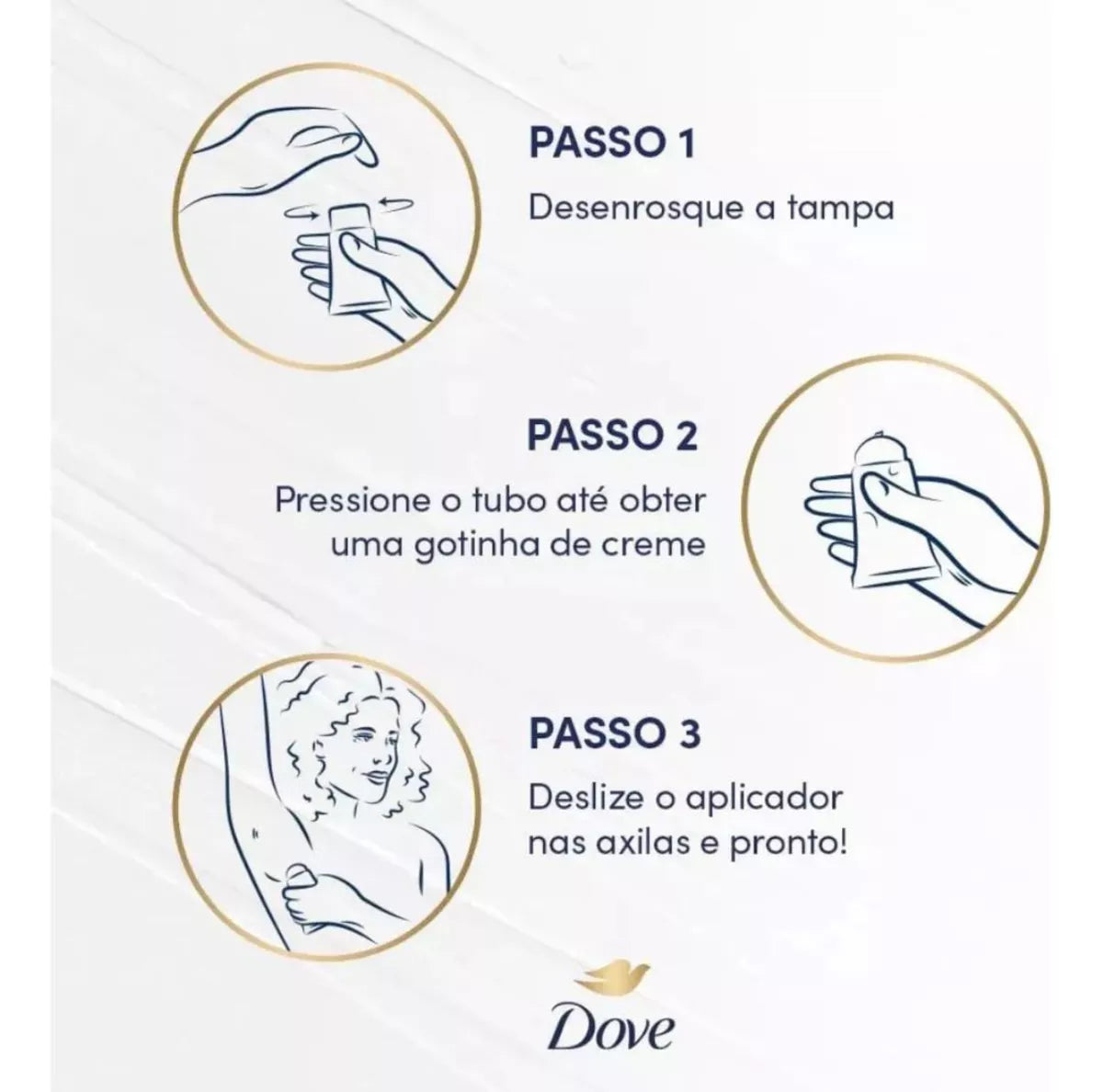 PASSO 1

Desenrosque a tampa

PASSO 2

Pressione o tubo até obter uma gotinha de creme

PASSO 3

Deslize o aplicador nas axilas e pronto!

Dove